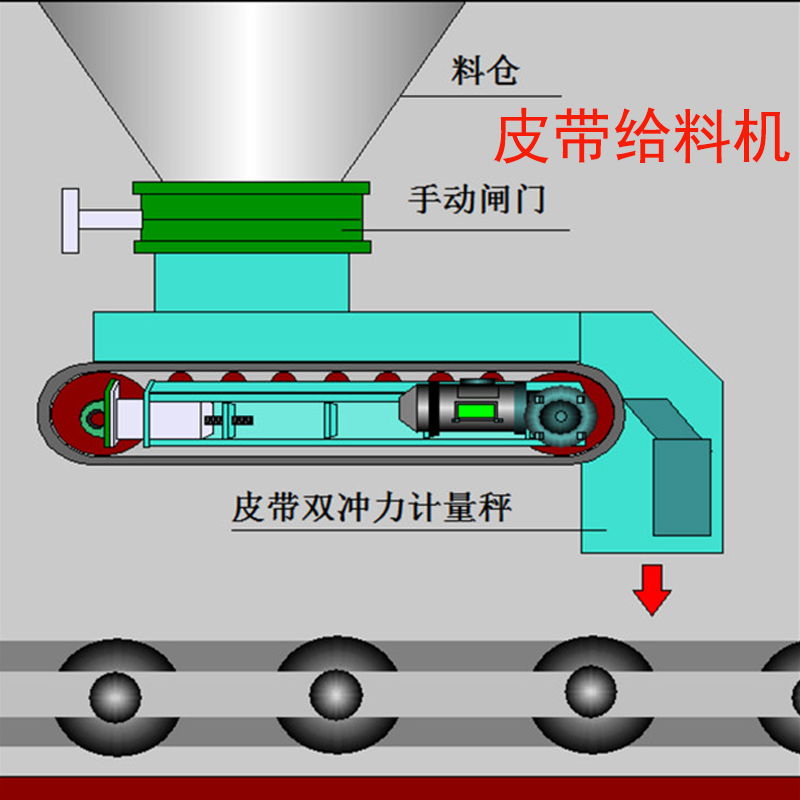 料仓

皮带给料机

手动闸门

皮带双冲力计量秤